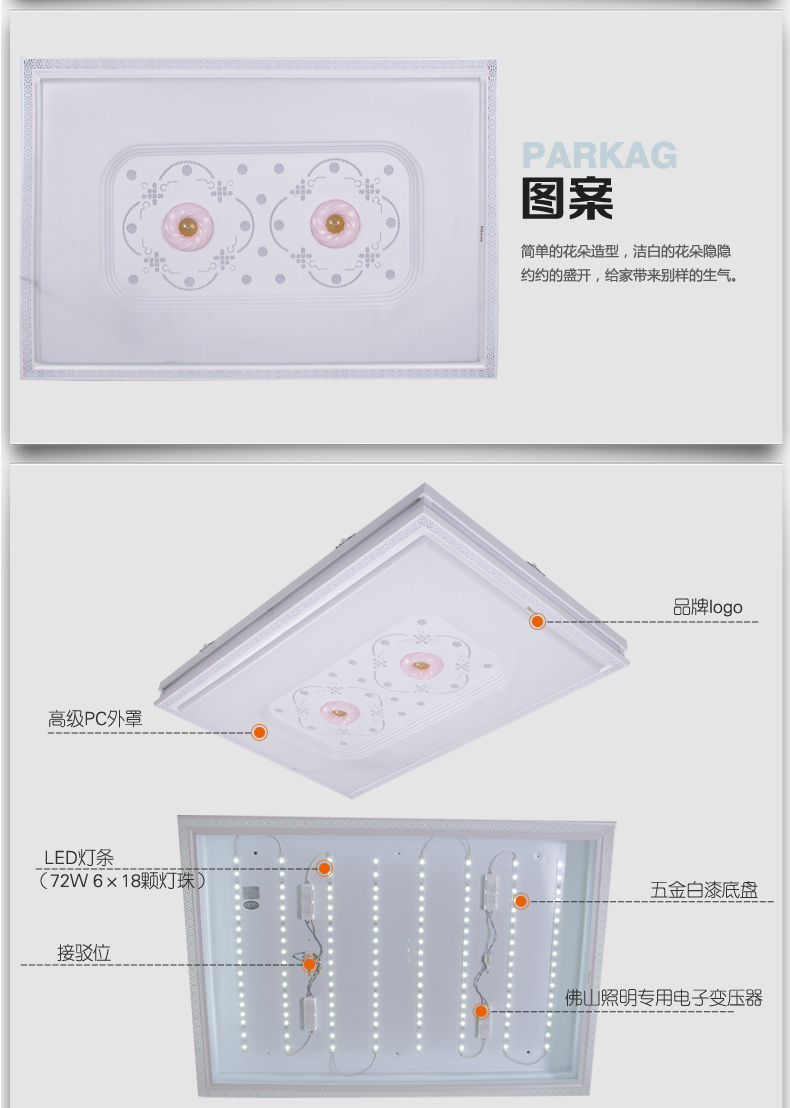 PARKAG
图案

简单的花朵造型，洁白的花朵隐隐约约的盛开，给家带来别样的生气。

品牌logo

高级PC外罩

LED灯条
（72W 6×18颗灯珠）

五金白漆底盘

接驳位

佛山照明专用电子变压器