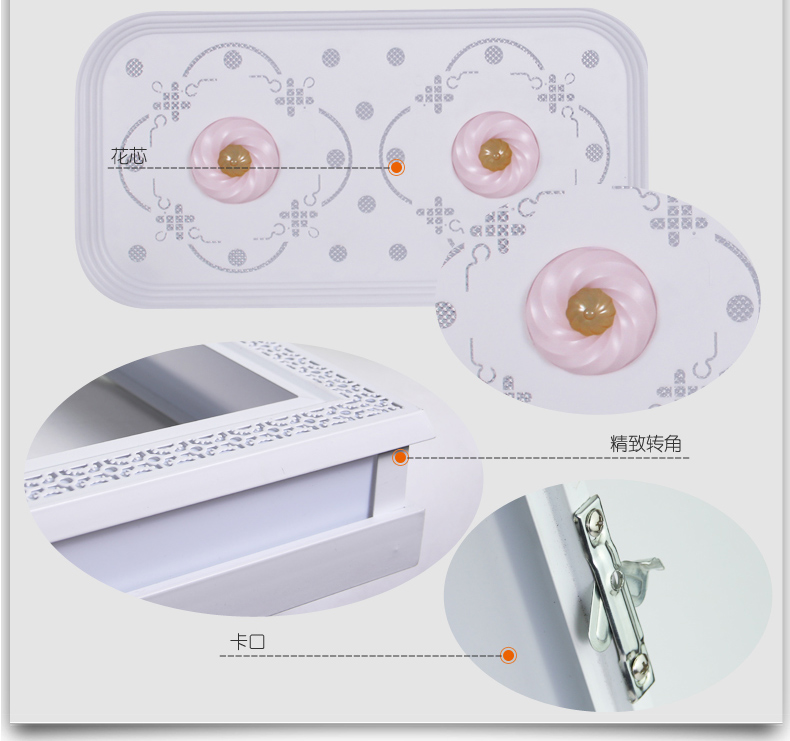 花芯

精致转角

卡口