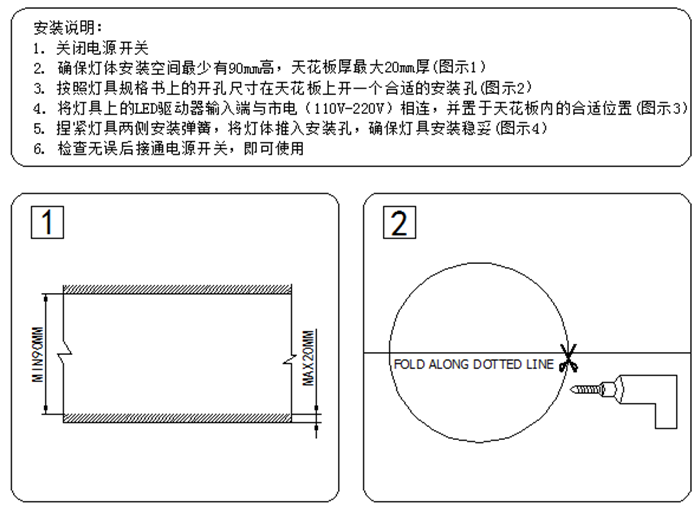 安装说明：
1. 关闭电源开关
2. 确保灯体安装空间最少有90mm高，天花板厚最大20mm厚(图示1)
3. 按照灯具规格书上的开孔尺寸在天花板上开一个合适的安装孔(图示2)
4. 将灯具上的LED驱动器输入端与市电（110V-220V）相连，并置于天花板内的合适位置(图示3)
5. 捏紧灯具两侧安装弹簧，将灯体推入安装孔，确保灯具安装稳妥(图示4)
6. 检查无误后接通电源开关，即可使用

1

MIN90MM

MAX20MM

2

FOLD ALONG DOTTED LINE