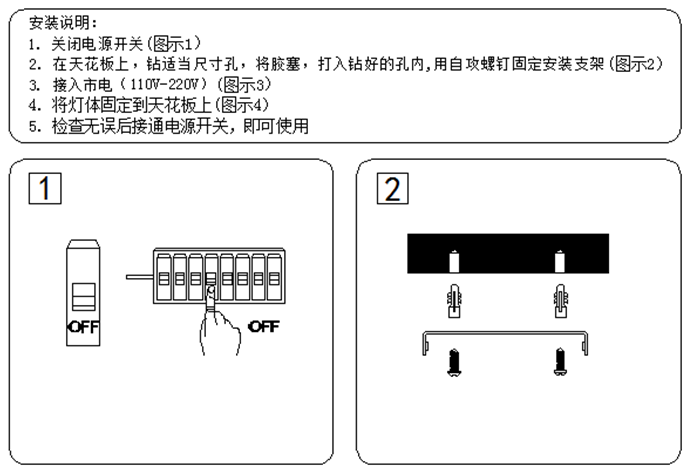 安装说明：
1. 关闭电源开关(图示1)
2. 在天花板上，钻适当尺寸孔，将胶塞，打入钻好的孔内,用自攻螺钉固定安装支架(图示2)
3. 接入市电（110V-220V）(图示3)
4. 将灯体固定到天花板上(图示4)
5. 检查无误后接通电源开关，即可使用

1

OFF

OFF

2