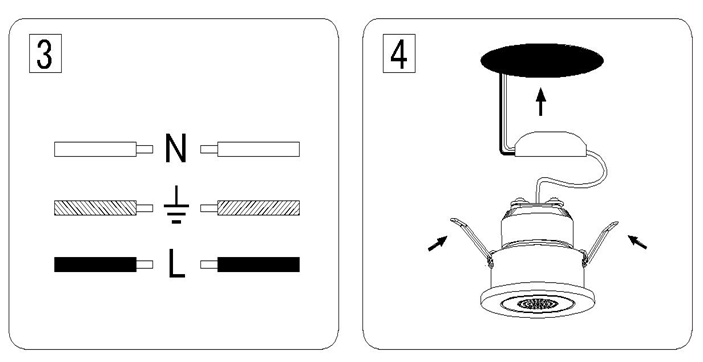 3

N

L

4