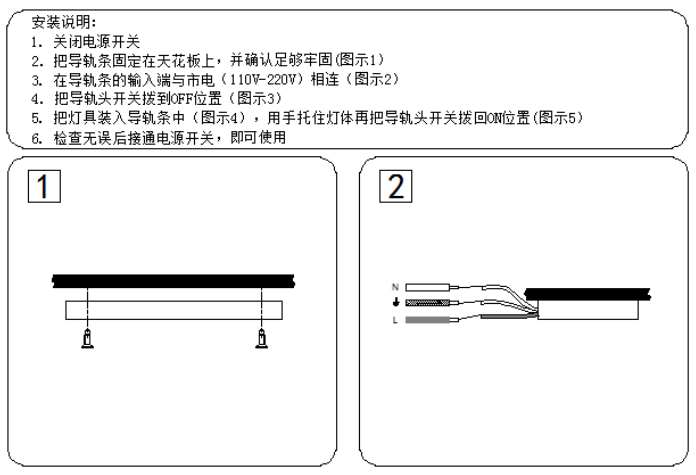 安装说明:
1. 关闭电源开关
2. 把导轨条固定在天花板上，并确认足够牢固(图示1)
3. 在导轨条的输入端与市电（110V-220V）相连（图示2）
4. 把导轨头开关拨到OFF位置（图示3）
5. 把灯具装入导轨条中（图示4），用手托住灯体再把导轨头开关拨回ON位置(图示5)
6. 检查无误后接通电源开关，即可使用

1

2

N
L