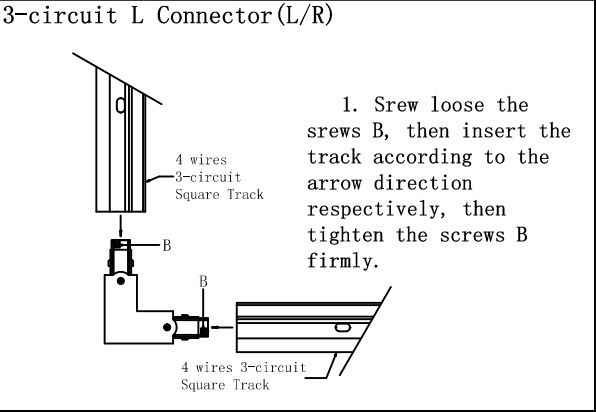 3-circuit L Connector(L/R)

4 wires 3-circuit Square Track

B

B

4 wires 3-circuit Square Track

1. Srew loose the srews B, then insert the track according to the arrow direction respectively, then tighten the screws B firmly.