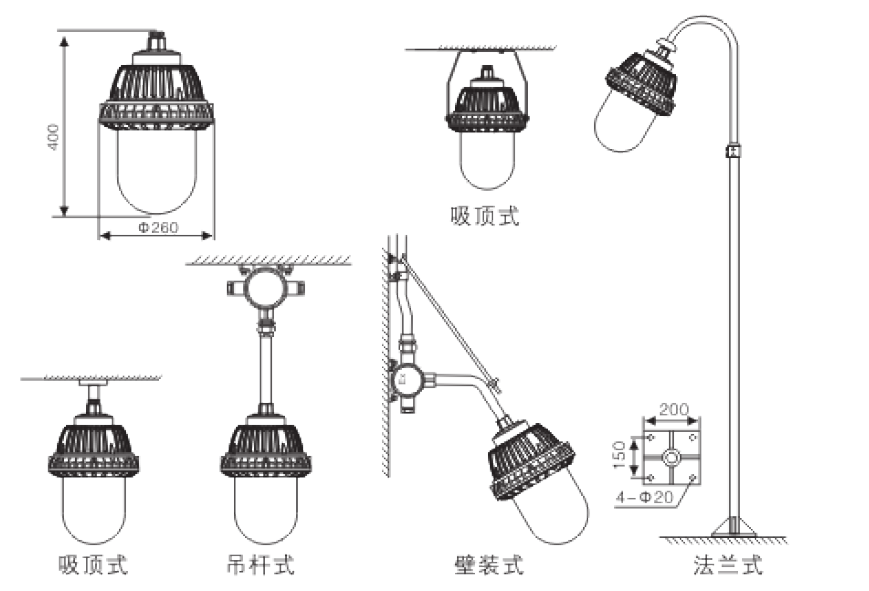 400
Φ260
吸顶式
200
150
4-Φ20
吸顶式
吊杆式
壁装式
法兰式