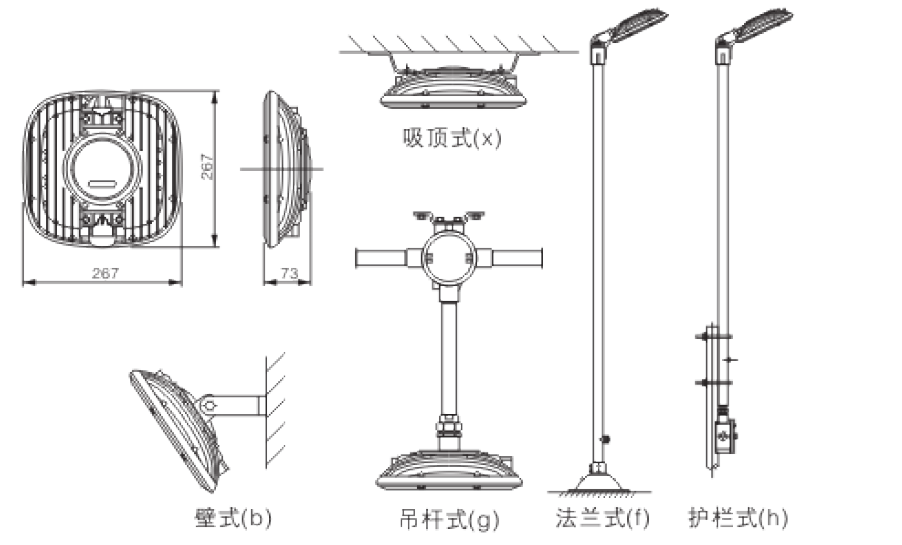 267

267

73

吸顶式(x)

壁式(b)

吊杆式(g)

法兰式(f)

护栏式(h)