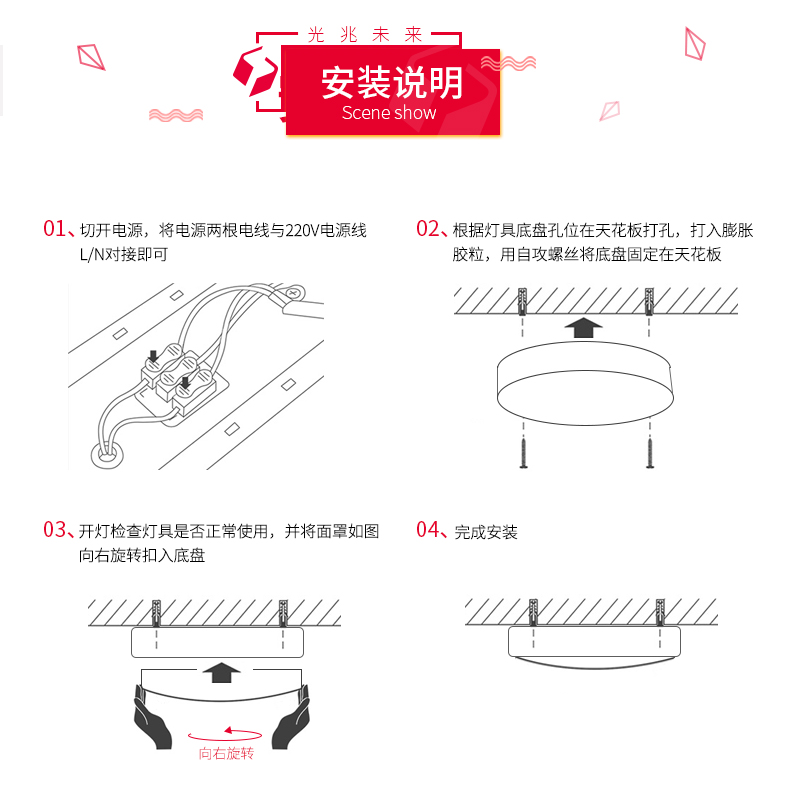 光兆未来

安装说明
Scene show

01、切开电源，将电源两根电线与220V电源线L/N对接即可

02、根据灯具底盘孔位在天花板打孔，打入膨胀胶粒，用自攻螺丝将底盘固定在天花板

03、开灯检查灯具是否正常使用，并将面罩如图向右旋转扣入底盘

向右旋转

04、完成安装