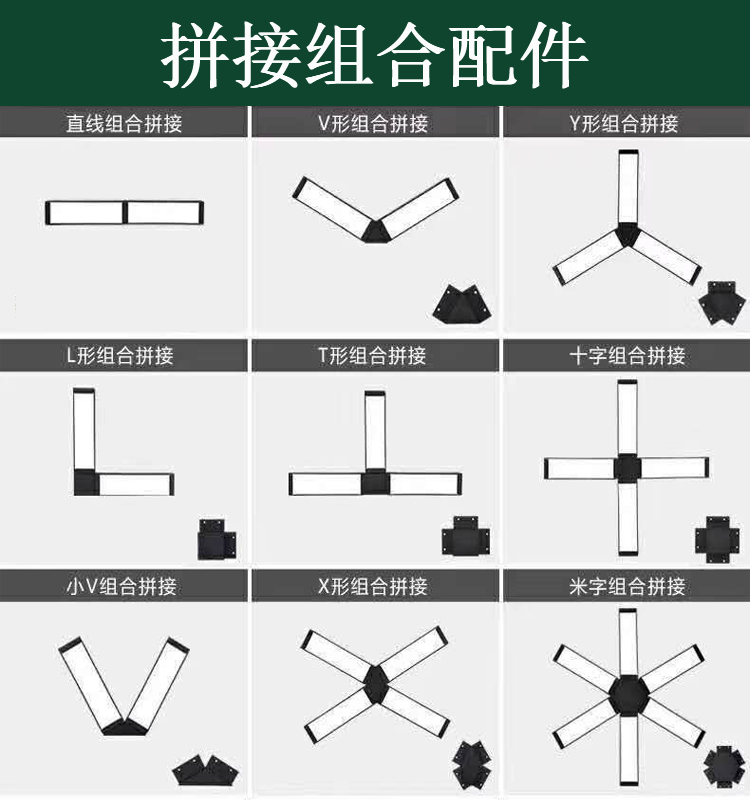 拼接组合配件

直线组合拼接

V形组合拼接

Y形组合拼接

L形组合拼接

T形组合拼接

十字组合拼接

小V组合拼接

X形组合拼接

米字组合拼接