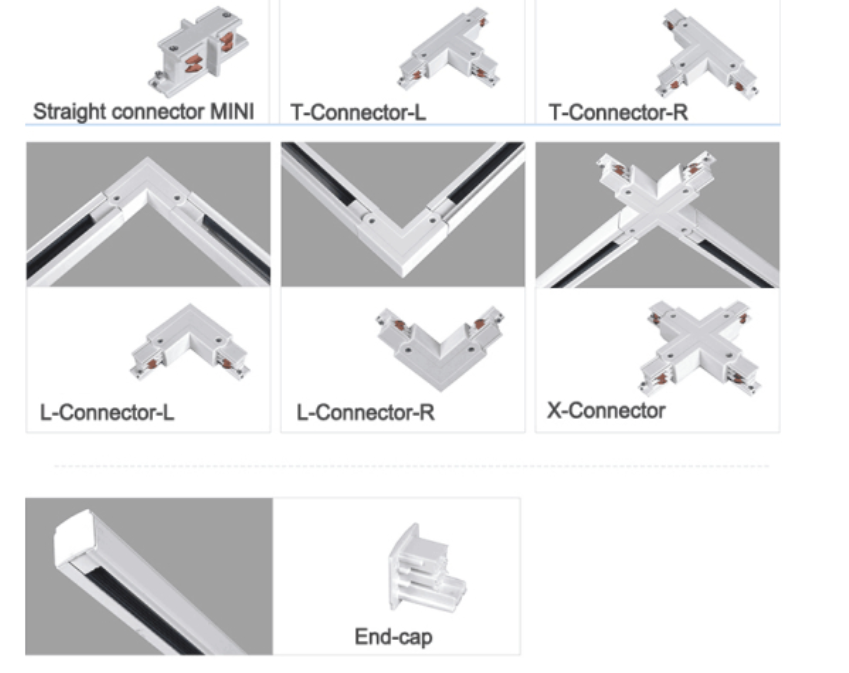 Straight connector MINI

T-Connector-L

T-Connector-R

L-Connector-L

L-Connector-R

X-Connector

End-cap