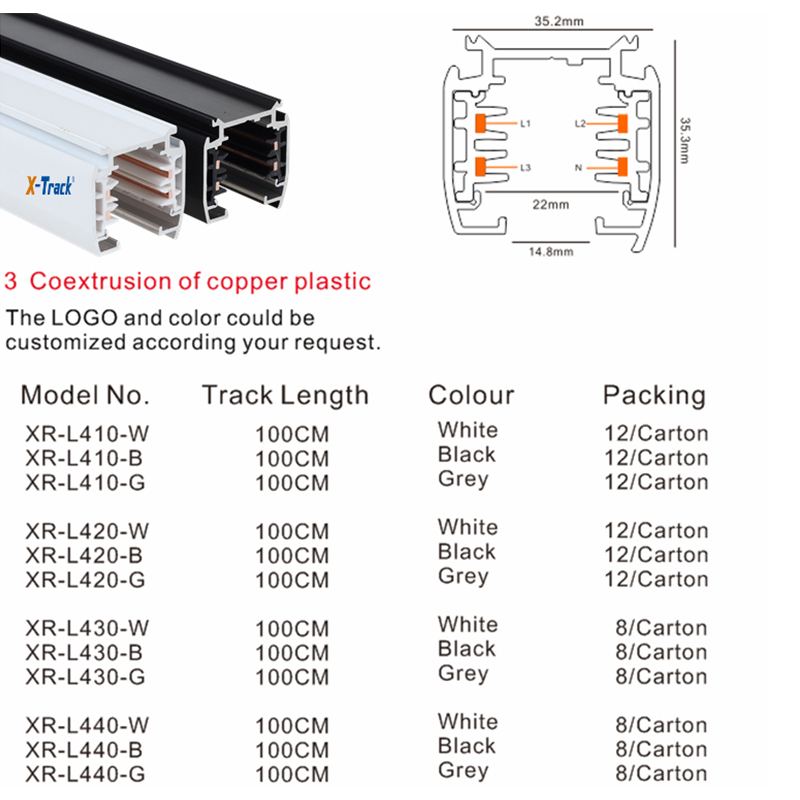 X-Track

35.2mm

35.3mm

L1

L2

L3

N

22mm

14.8mm

3 Coextrusion of copper plastic

The LOGO and color could be customized according your request.

| Model No. | Track Length | Colour | Packing |
|---|---|---|---|
| XR-L410-W | 100CM | White | 12/Carton |
| XR-L410-B | 100CM | Black | 12/Carton |
| XR-L410-G | 100CM | Grey | 12/Carton |
| XR-L420-W | 100CM | White | 12/Carton |
| XR-L420-B | 100CM | Black | 12/Carton |
| XR-L420-G | 100CM | Grey | 12/Carton |
| XR-L430-W | 100CM | White | 8/Carton |
| XR-L430-B | 100CM | Black | 8/Carton |
| XR-L430-G | 100CM | Grey | 8/Carton |
| XR-L440-W | 100CM | White | 8/Carton |
| XR-L440-B | 100CM | Black | 8/Carton |
| XR-L440-G | 100CM | Grey | 8/Carton |