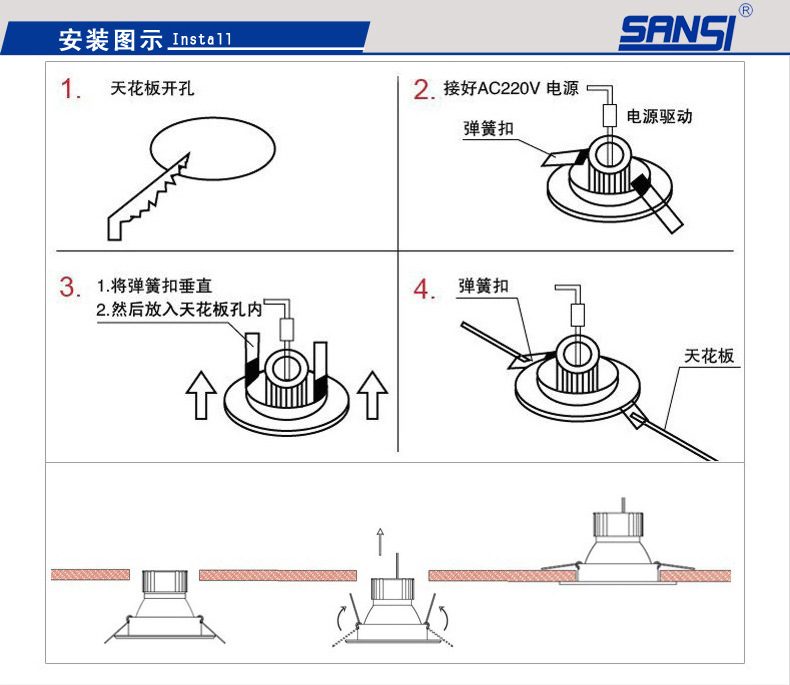 安装图示 Install

SANSI®

1. 天花板开孔

2. 接好AC220V 电源

电源驱动

弹簧扣

3. 1.将弹簧扣垂直
2.然后放入天花板孔内

4. 弹簧扣

天花板