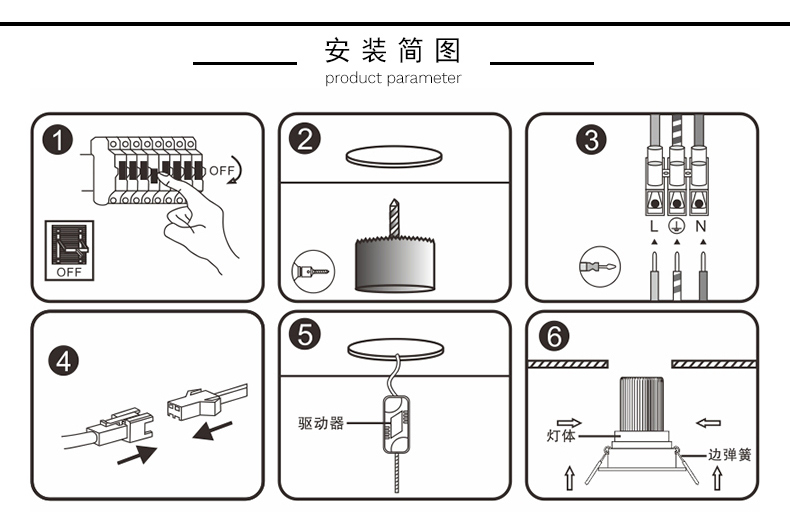 安装简图
product parameter

1
OFF
OFF

2

3
L
N

4

5
驱动器

6
灯体
边弹簧